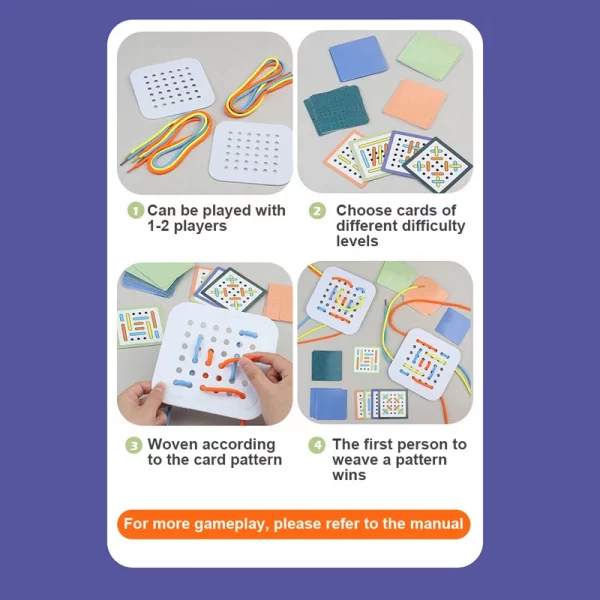 1 Can be played with 1-2 players

2 Choose cards of different difficulty levels

3 Woven according to the card pattern

4 The first person to weave a pattern wins

For more gameplay, please refer to the manual